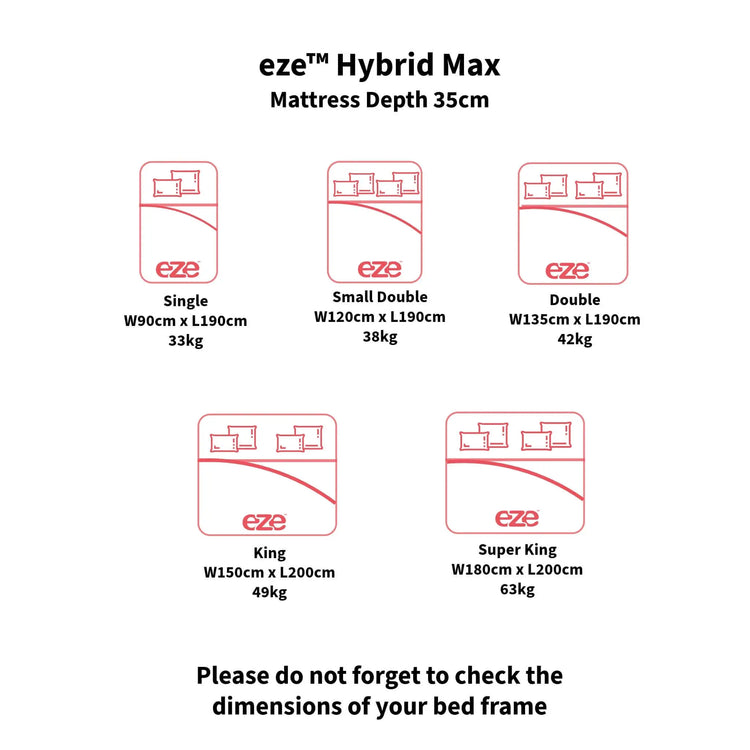 eze™ Hybrid Max
Mattress Depth 35cm

eze
Single
W90cm x L190cm
33kg

eze
Small Double
W120cm x L190cm
38kg

eze
Double
W135cm x L190cm
42kg

eze
King
W150cm x L200cm
49kg

eze
Super King
W180cm x L200cm
63kg

Please do not forget to check the dimensions of your bed frame